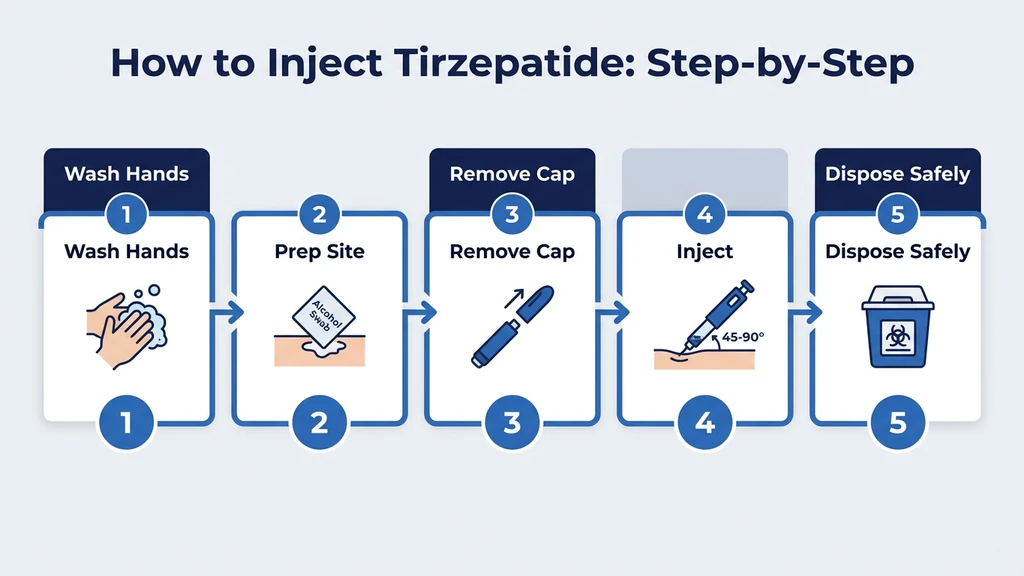 How to Inject Tirzepatide: Step-by-Step

Wash Hands
1
Wash Hands
1

2
Prep Site
Alcohol Swab
2

Remove Cap
3
Remove Cap
3

4
Inject
45-90°
4

Dispose Safely
5
Dispose Safely
5