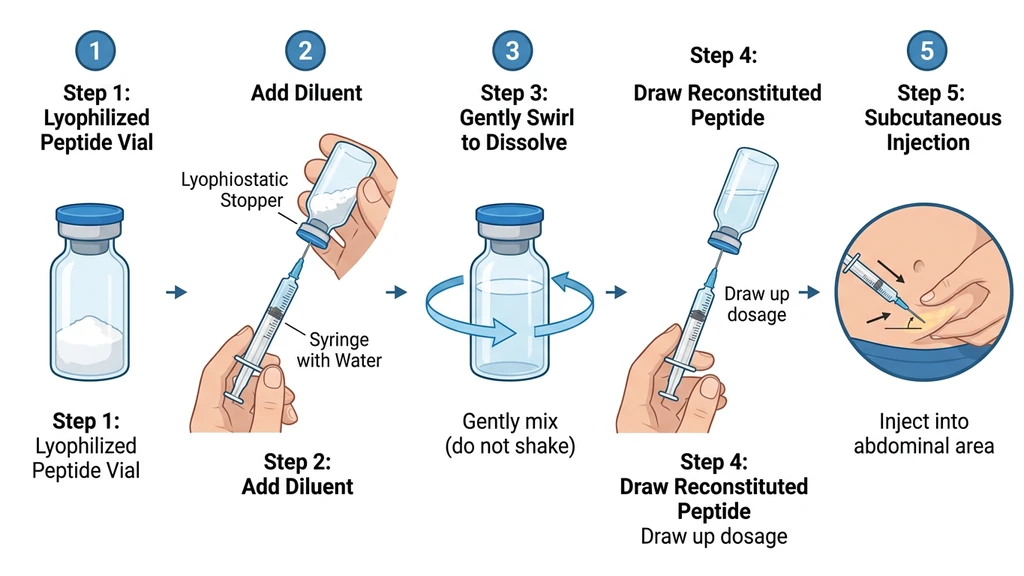 1
Step 1:
Lyophilized Peptide Vial

Step 1:
Lyophilized Peptide Vial

2
Add Diluent

Lyophiostatic Stopper

Syringe with Water

Step 2:
Add Diluent

3
Step 3:
Gently Swirl to Dissolve

Gently mix (do not shake)

Step 4:
Draw Reconstituted Peptide

Draw up dosage

Step 4:
Draw Reconstituted Peptide
Draw up dosage

5
Step 5:
Subcutaneous Injection

Inject into abdominal area