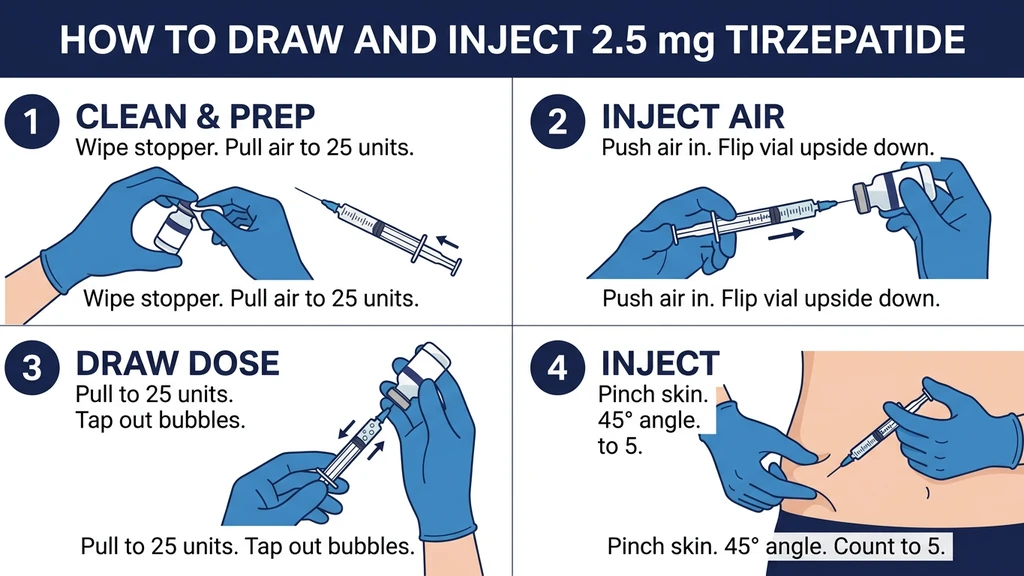 HOW TO DRAW AND INJECT 2.5 mg TIRZEPATIDE

1 CLEAN & PREP
Wipe stopper. Pull air to 25 units.

Wipe stopper. Pull air to 25 units.

2 INJECT AIR
Push air in. Flip vial upside down.

Push air in. Flip vial upside down.

3 DRAW DOSE
Pull to 25 units. Tap out bubbles.

Pull to 25 units. Tap out bubbles.

4 INJECT
Pinch skin. 45° angle. to 5.

Pinch skin. 45° angle. Count to 5.