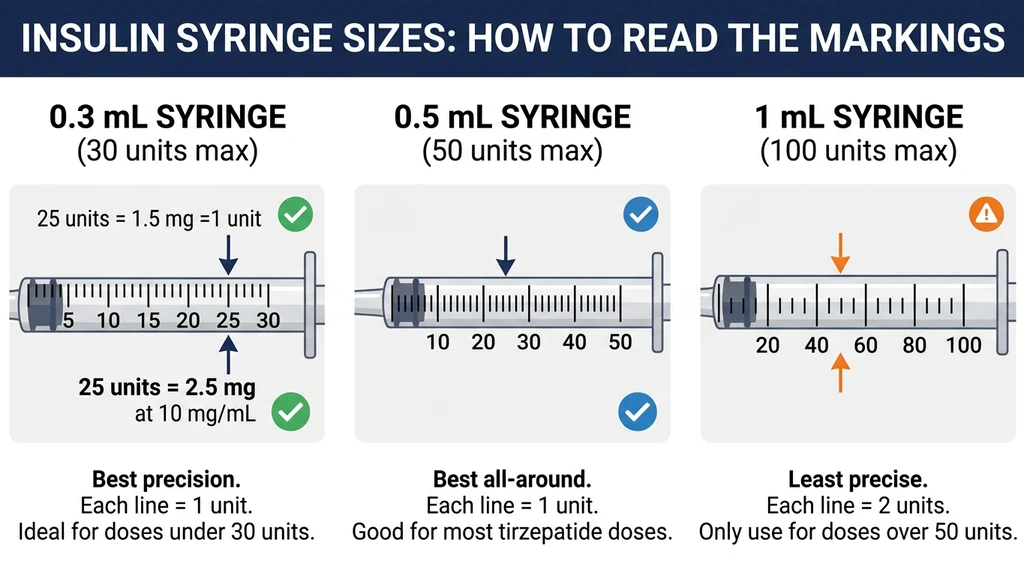 INSULIN SYRINGE SIZES: HOW TO READ THE MARKINGS

0.3 mL SYRINGE
(30 units max)

25 units = 1.5 mg =1 unit

5 10 15 20 25 30

25 units = 2.5 mg
at 10 mg/mL

Best precision.
Each line = 1 unit.
Ideal for doses under 30 units.

0.5 mL SYRINGE
(50 units max)

10 20 30 40 50

Best all-around.
Each line = 1 unit.
Good for most tirzepatide doses.

1 mL SYRINGE
(100 units max)

20 40 60 80 100

Least precise.
Each line = 2 units.
Only use for doses over 50 units.