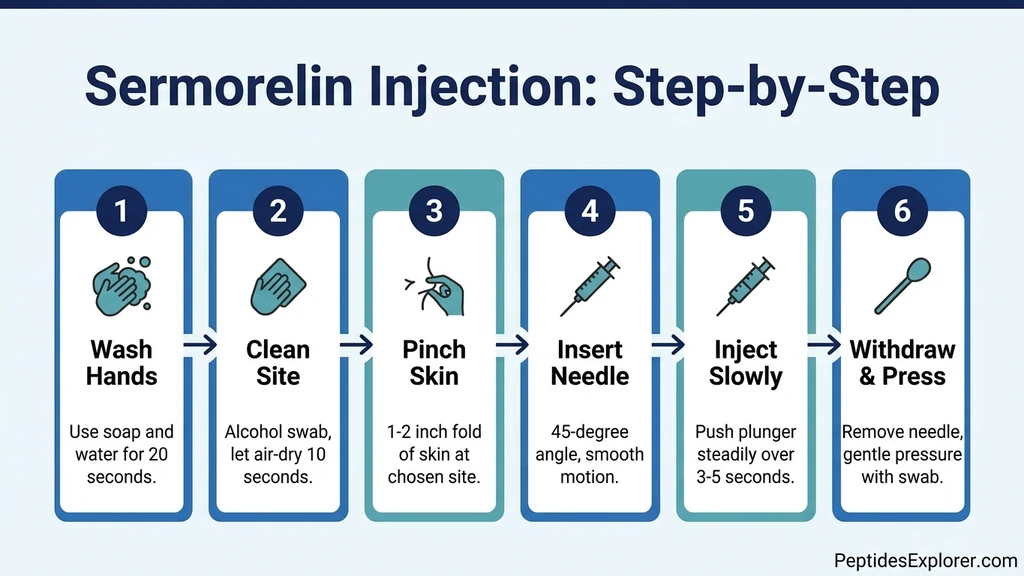 Sermorelin Injection: Step-by-Step

1
Wash Hands
Use soap and water for 20 seconds.

2
Clean Site
Alcohol swab, let air-dry 10 seconds.

3
Pinch Skin
1-2 inch fold of skin at chosen site.

4
Insert Needle
45-degree angle, smooth motion.

5
Inject Slowly
Push plunger steadily over 3-5 seconds.

6
Withdraw & Press
Remove needle, gentle pressure with swab.

PeptidesExplorer.com